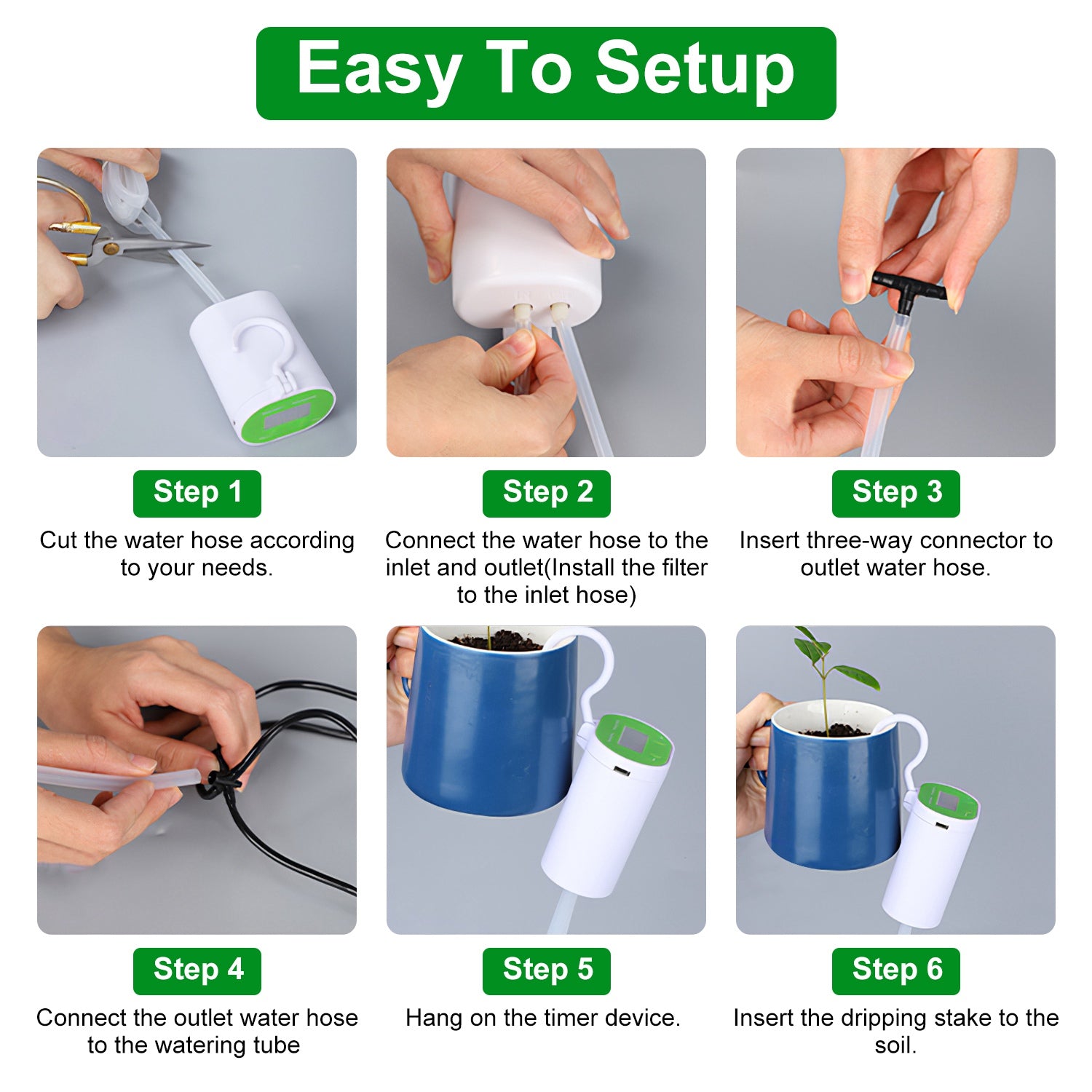 Easy To Setup

Step 1

Cut the water hose according to your needs.

Step 2

Connect the water hose to the inlet and outlet(Install the filter to the inlet hose)

Step 3

Insert three-way connector to outlet water hose.

Step 4

Connect the outlet water hose to the watering tube

Step 5

Hang on the timer device.

Step 6

Insert the dripping stake to the soil.