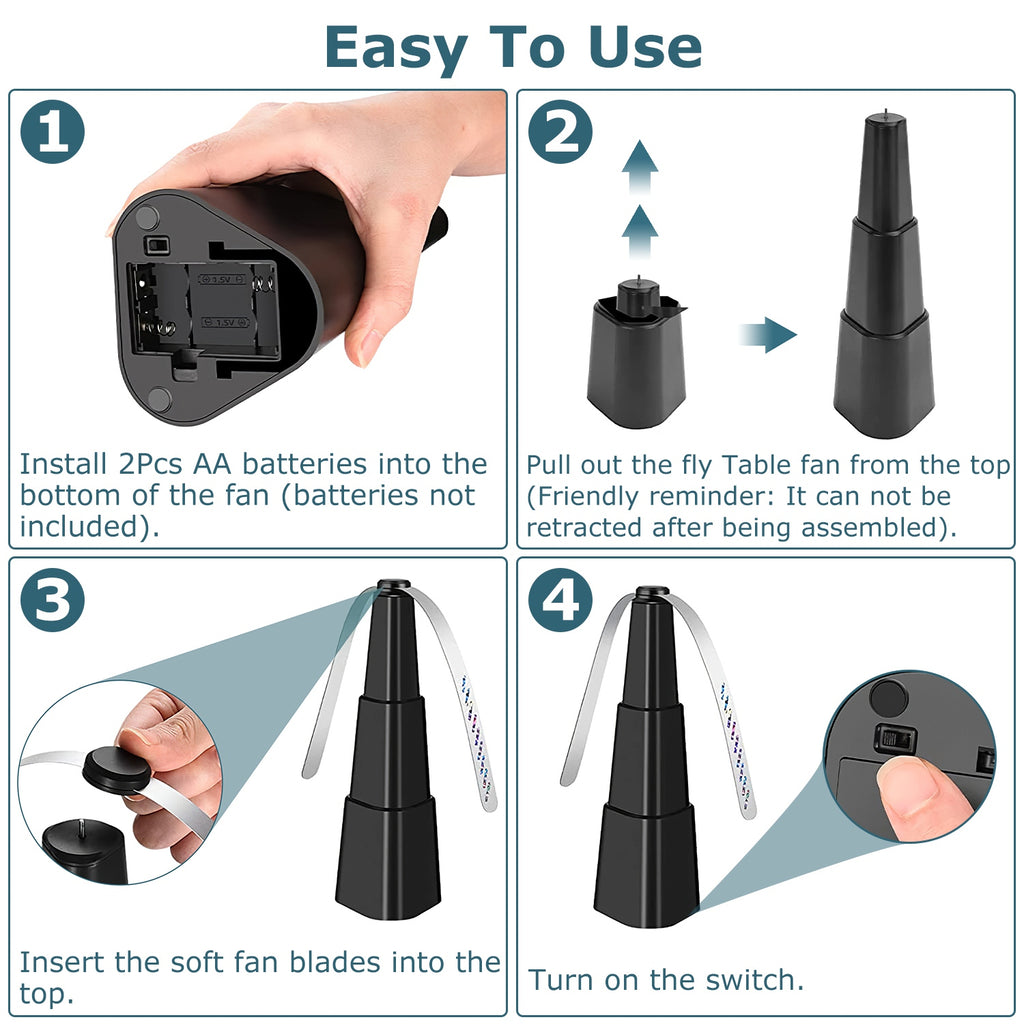 Easy To Use

1

1.5V

1.5V

Install 2Pcs AA batteries into the bottom of the fan (batteries not included).

2

Pull out the fly Table fan from the top (Friendly reminder: It can not be retracted after being assembled).

3

Insert the soft fan blades into the top.

4

Turn on the switch.