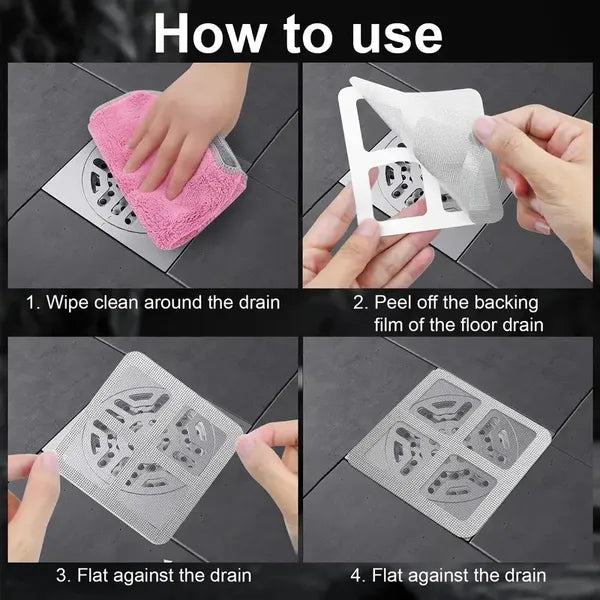 How to use

1. Wipe clean around the drain

2. Peel off the backing film of the floor drain

3. Flat against the drain

4. Flat against the drain