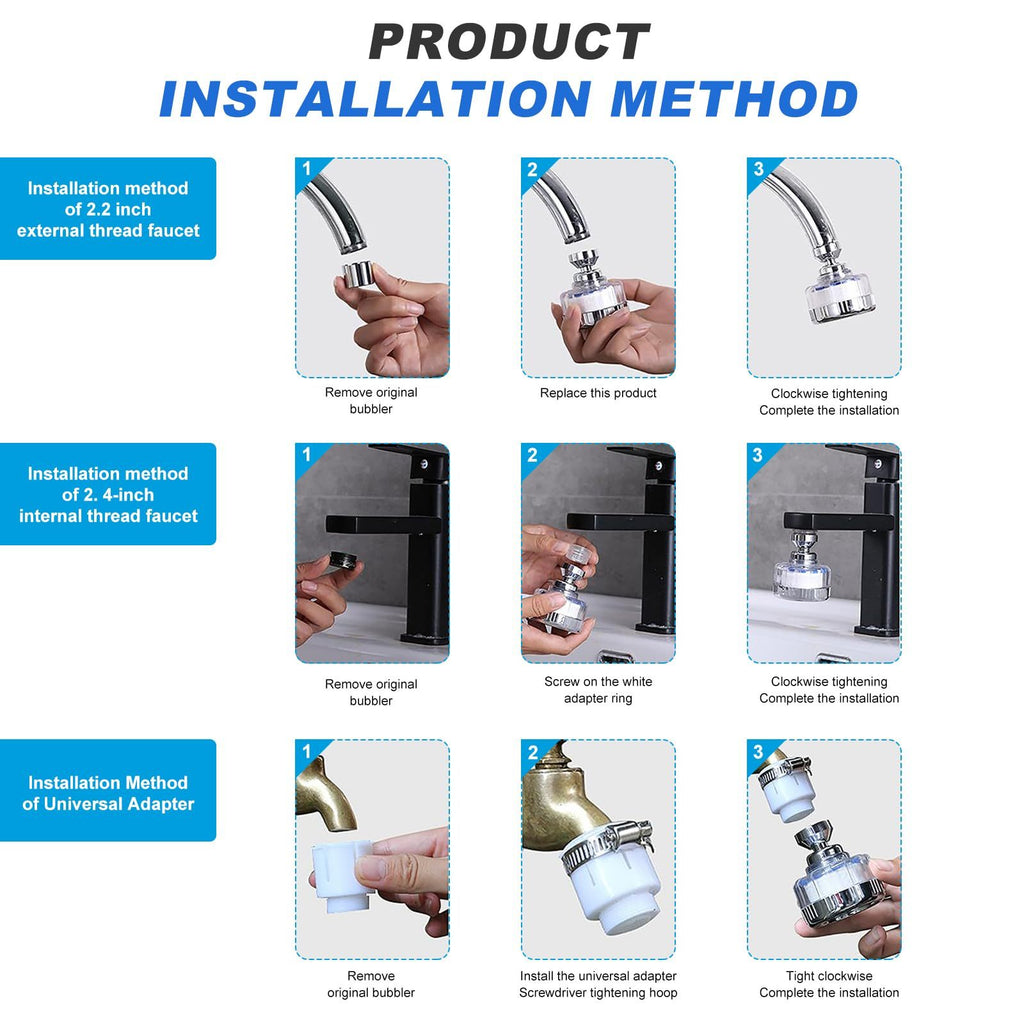 PRODUCT
INSTALLATION METHOD

Installation method of 2.2 inch external thread faucet

1
Remove original bubbler

2
Replace this product

3
Clockwise tightening
Complete the installation

Installation method of 2. 4-inch internal thread faucet

1
Remove original bubbler

2
Screw on the white adapter ring

3
Clockwise tightening
Complete the installation

Installation Method of Universal Adapter

1
Remove original bubbler

2
Install the universal adapter
Screwdriver tightening hoop

3
Tight clockwise
Complete the installation